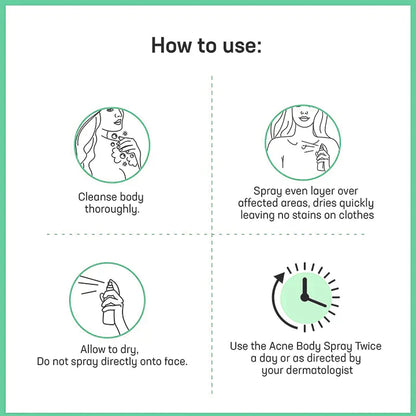 How to use:

Cleanse body thoroughly.

Spray even layer over affected areas, dries quickly leaving no stains on clothes

Allow to dry,
Do not spray directly onto face.

Use the Acne Body Spray Twice a day or as directed by your dermatologist