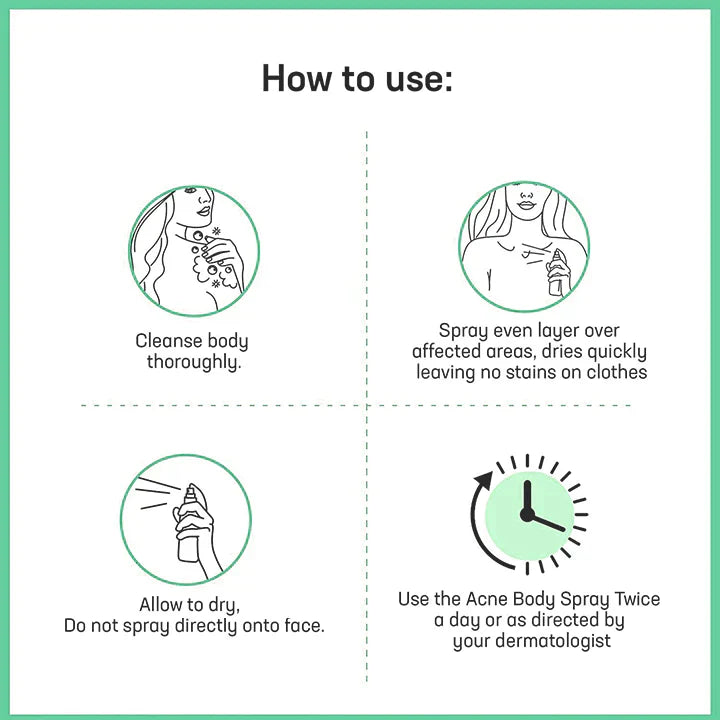 How to use:

Cleanse body thoroughly.

Spray even layer over affected areas, dries quickly leaving no stains on clothes

Allow to dry,
Do not spray directly onto face.

Use the Acne Body Spray Twice a day or as directed by your dermatologist