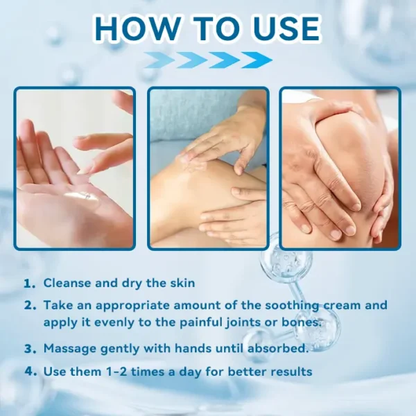 HOW TO USE

1. Cleanse and dry the skin

2. Take an appropriate amount of the soothing cream and apply it evenly to the painful joints or bones.

3. Massage gently with hands until absorbed.

4. Use them 1-2 times a day for better results