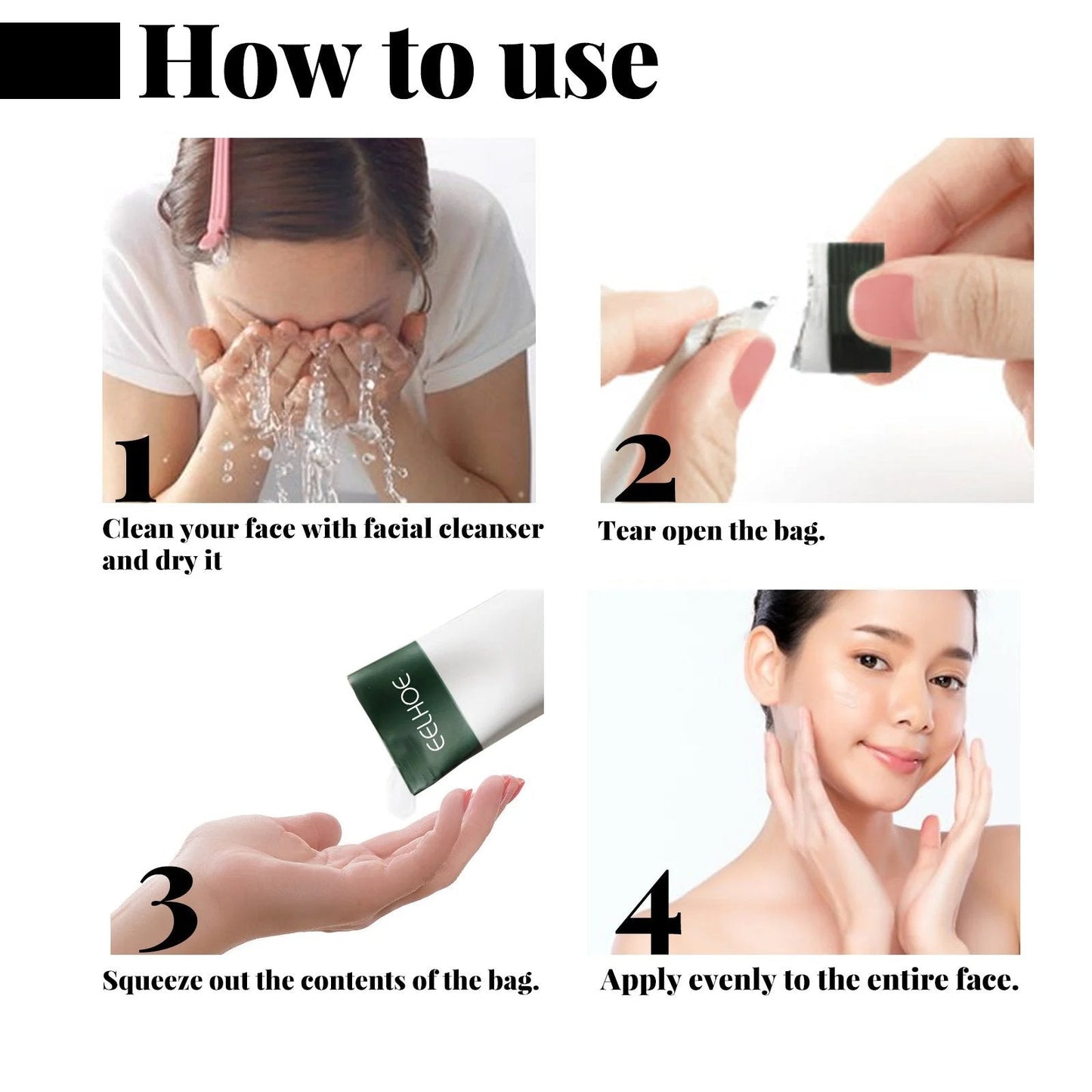 How to use

1

Clean your face with facial cleanser and dry it

2

Tear open the bag.

EELHOE

3

Squeeze out the contents of the bag.

4

Apply evenly to the entire face.