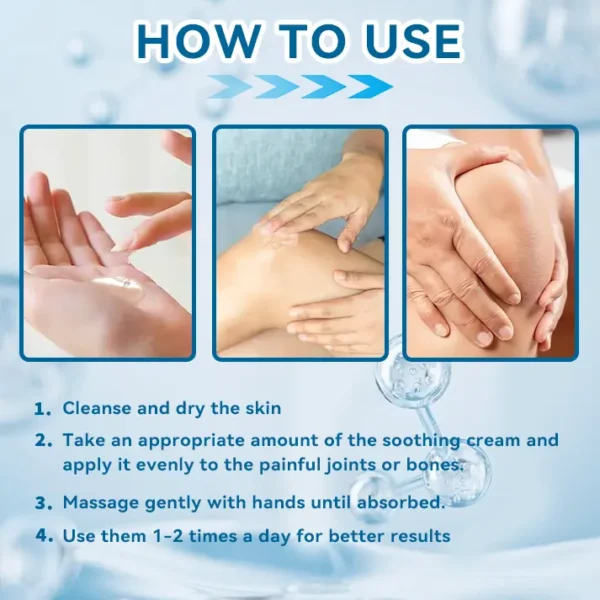 HOW TO USE

1. Cleanse and dry the skin

2. Take an appropriate amount of the soothing cream and apply it evenly to the painful joints or bones.

3. Massage gently with hands until absorbed.

4. Use them 1-2 times a day for better results